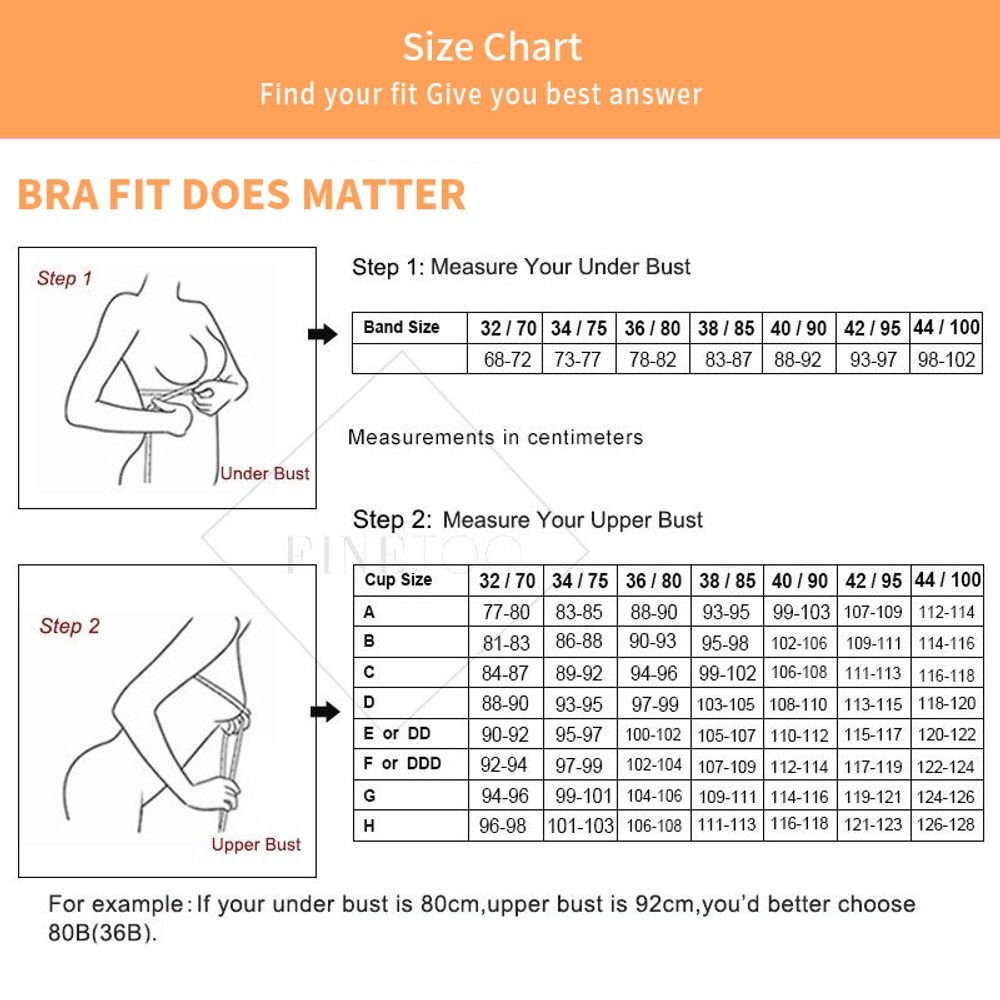 Size Chart
Find your fit Give you best answer

BRA FIT DOES MATTER

Step 1

Under Bust

Step 1: Measure Your Under Bust

| Band Size | 32 / 70 | 34 / 75 | 36 / 80 | 38 / 85 | 40 / 90 | 42 / 95 | 44 / 100 |
|---|---|---|---|---|---|---|---|
| | 68-72 | 73-77 | 78-82 | 83-87 | 88-92 | 93-97 | 98-102 |

Measurements in centimeters

FINETOO

Step 2

Upper Bust

Step 2: Measure Your Upper Bust

| Cup Size | 32 / 70 | 34 / 75 | 36 / 80 | 38 / 85 | 40 / 90 | 42 / 95 | 44 / 100 |
|---|---|---|---|---|---|---|---|
| A | 77-80 | 83-85 | 88-90 | 93-95 | 99-103 | 107-109 | 112-114 |
| B | 81-83 | 86-88 | 90-93 | 95-98 | 102-106 | 109-111 | 114-116 |
| C | 84-87 | 89-92 | 94-96 | 99-102 | 106-108 | 111-113 | 116-118 |
| D | 88-90 | 93-95 | 97-99 | 103-105 | 108-110 | 113-115 | 118-120 |
| E or DD | 90-92 | 95-97 | 100-102 | 105-107 | 110-112 | 115-117 | 120-122 |
| F or DDD | 92-94 | 97-99 | 102-104 | 107-109 | 112-114 | 117-119 | 122-124 |
| G | 94-96 | 99-101 | 104-106 | 109-111 | 114-116 | 119-121 | 124-126 |
| H | 96-98 | 101-103 | 106-108 | 111-113 | 116-118 | 121-123 | 126-128 |

For example: If your under bust is 80cm,upper bust is 92cm,you'd better choose 80B(36B).